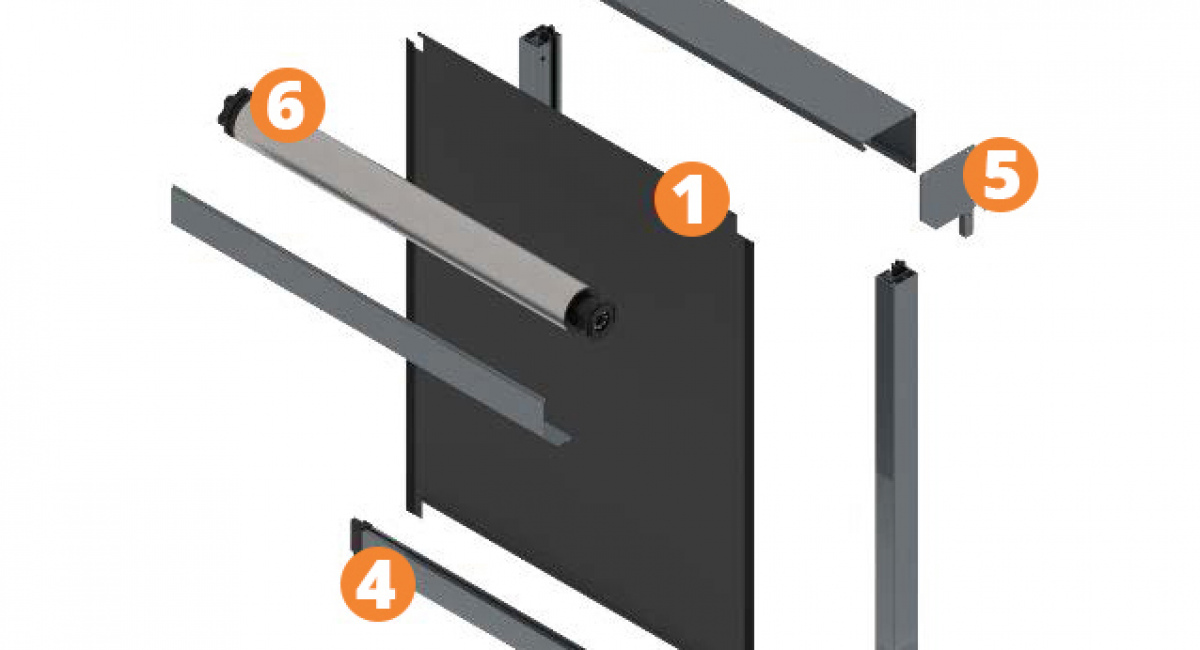 6
1
5
4